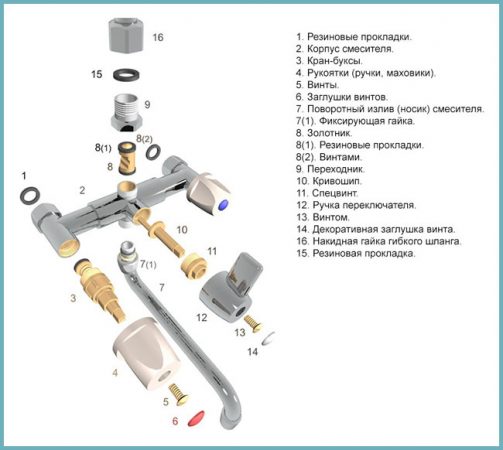 16

15

9

8(1)

8(2)

8

1

2

10

11

7(1)

7

3

12

13

14

4

5

6

1. Резиновые прокладки.
2. Корпус смесителя.
3. Кран-буксы.
4. Рукоятки (ручки, маховики).
5. Винты.
6. Заглушки винтов.
7. Поворотный излив (носик) смесителя.
7(1). Фиксирующая гайка.
8. Золотник.
8(1). Резиновые прокладки.
8(2). Винтами.
9. Переходник.
10. Кривошип.
11. Спецвинт.
12. Ручка переключателя.
13. Винтом.
14. Декоративная заглушка винта.
16. Накидная гайка гибкого шланга.
15. Резиновая прокладка.