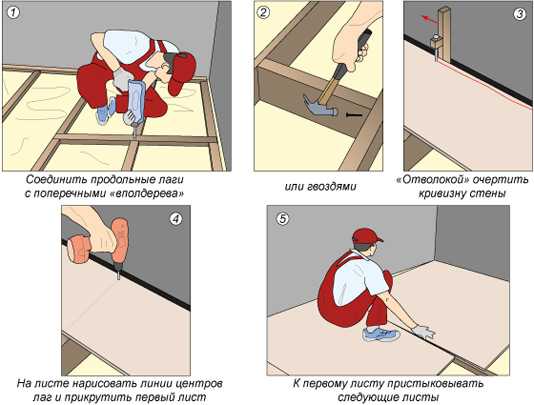 1

Соединить продольные лаги с поперечными «вполдерева»

2

или гвоздями

3

«Отволокой» очертить кривизну стены

4

На листе нарисовать линии центров лаг и прикрутить первый лист

5

К первому листу пристыковывать следующие листы