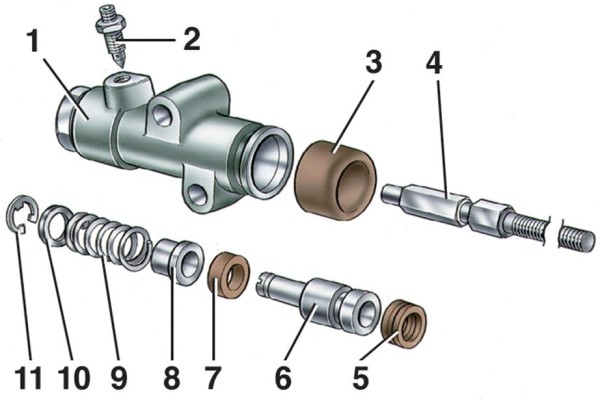 1
2
3
4
11
10
9
8
7
6
5