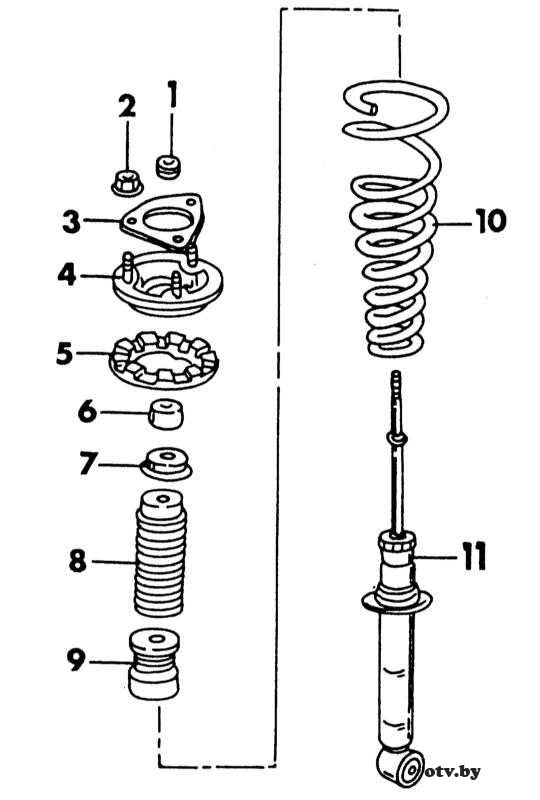 2
1
3
4
5
6
7
8
9
10
11
otv.by